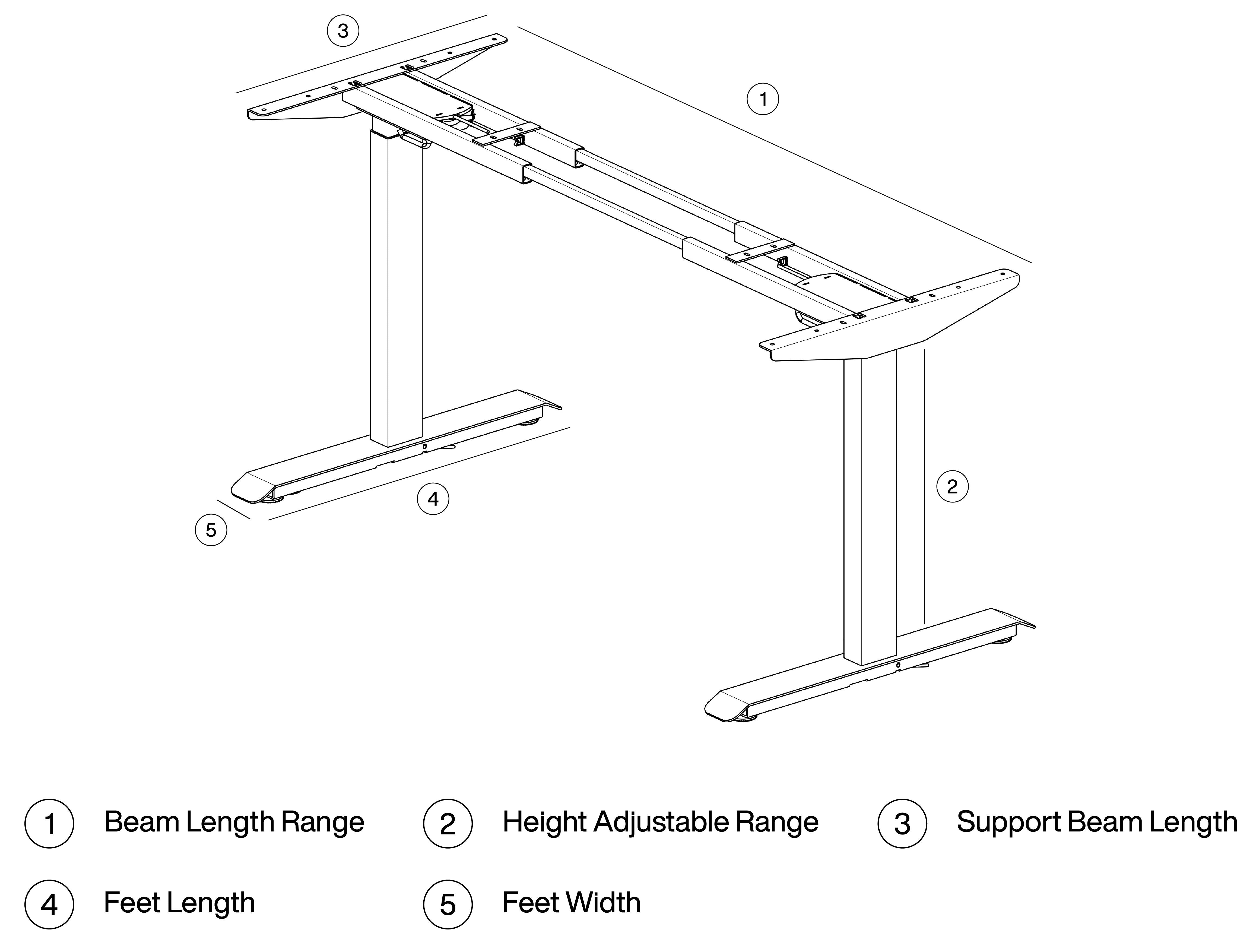 3

1

2

4

5

1 Beam Length Range

2 Height Adjustable Range

3 Support Beam Length

4 Feet Length

5 Feet Width